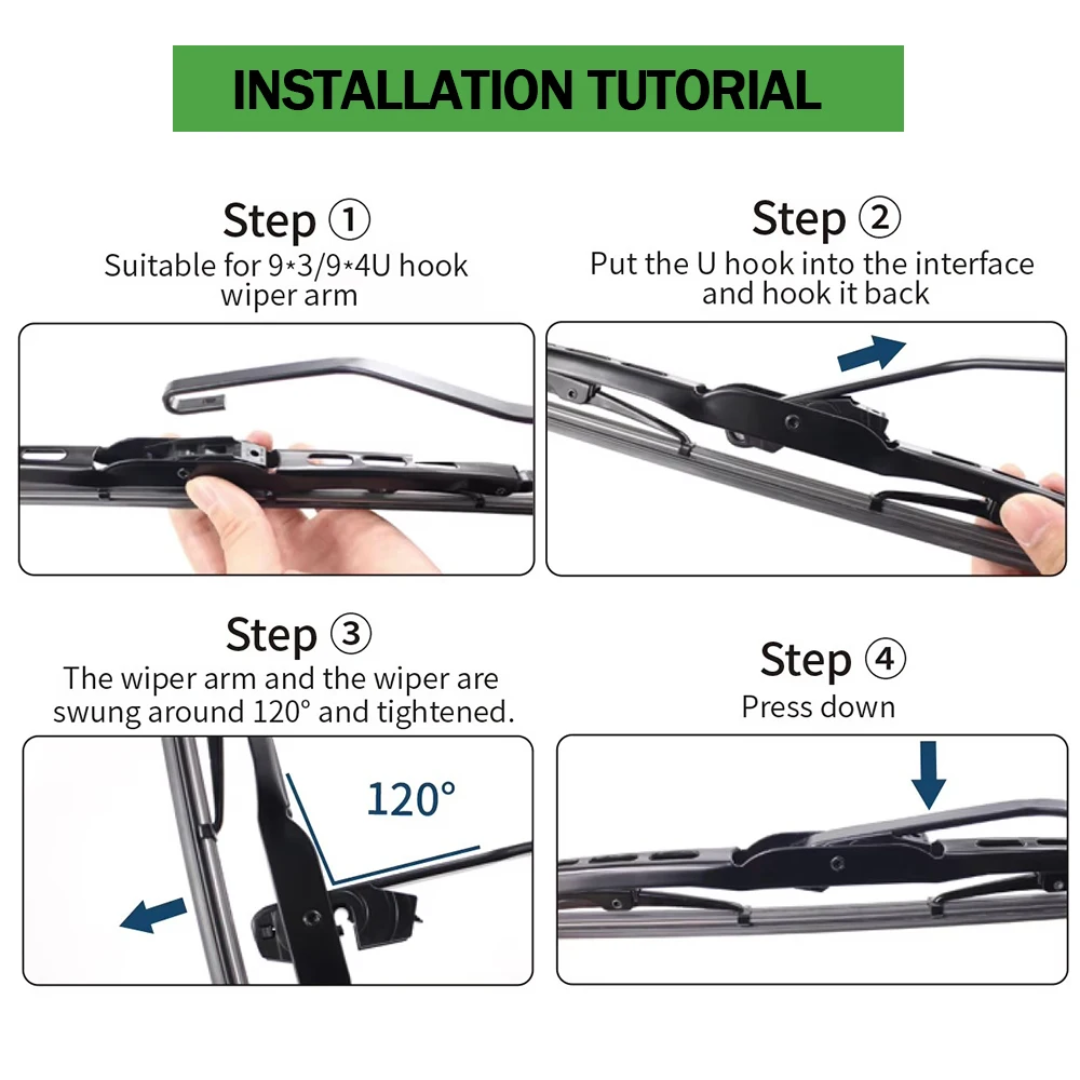 INSTALLATION TUTORIAL

Step ①
Suitable for 9*3/9*4U hook wiper arm

Step ②
Put the U hook into the interface and hook it back

Step ③
The wiper arm and the wiper are swung around 120° and tightened.

120°

Step ④
Press down